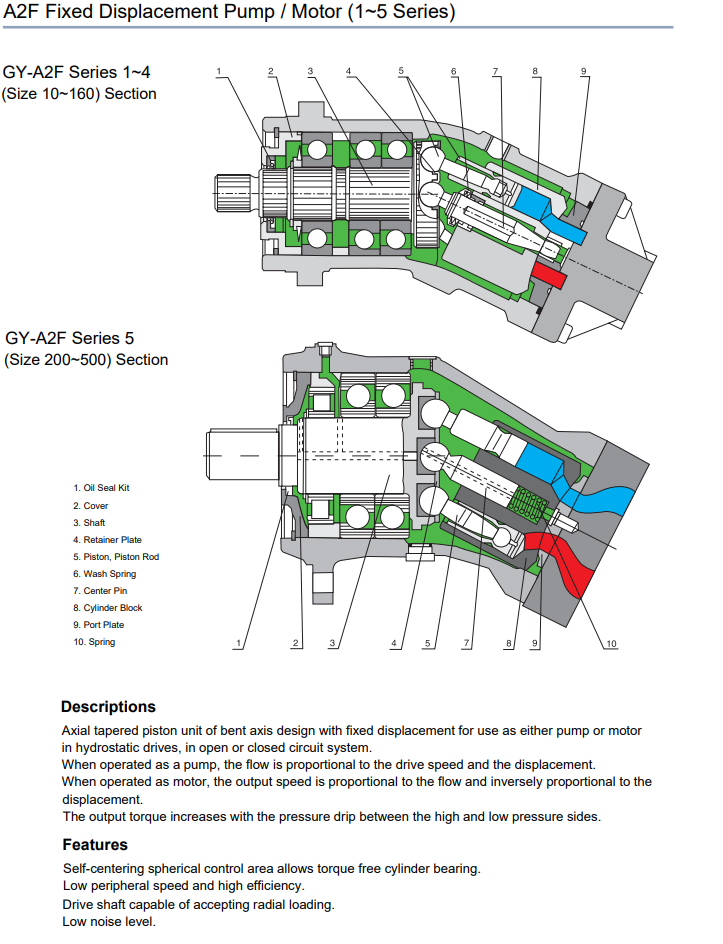 A2F Fixed Displacement Pump / Motor (1~5 Series)

GY-A2F Series 1~4
(Size 10~160) Section

1 2 3 4 5 6 7 8 9

GY-A2F Series 5
(Size 200~500) Section

1. Oil Seal Kit
2. Cover
3. Shaft
4. Retainer Plate
5. Piston, Piston Rod
6. Wash Spring
7. Center Pin
8. Cylinder Block
9. Port Plate
10. Spring

1 2 3 4 5 7 8 9 10

Descriptions

Axial tapered piston unit of bent axis design with fixed displacement for use as either pump or motor in hydrostatic drives, in open or closed circuit system.
When operated as a pump, the flow is proportional to the drive speed and the displacement.
When operated as motor, the output speed is proportional to the flow and inversely proportional to the displacement.
The output torque increases with the pressure drip between the high and low pressure sides.

Features

Self-centering spherical control area allows torque free cylinder bearing.
Low peripheral speed and high efficiency.
Drive shaft capable of accepting radial loading.
Low noise level.